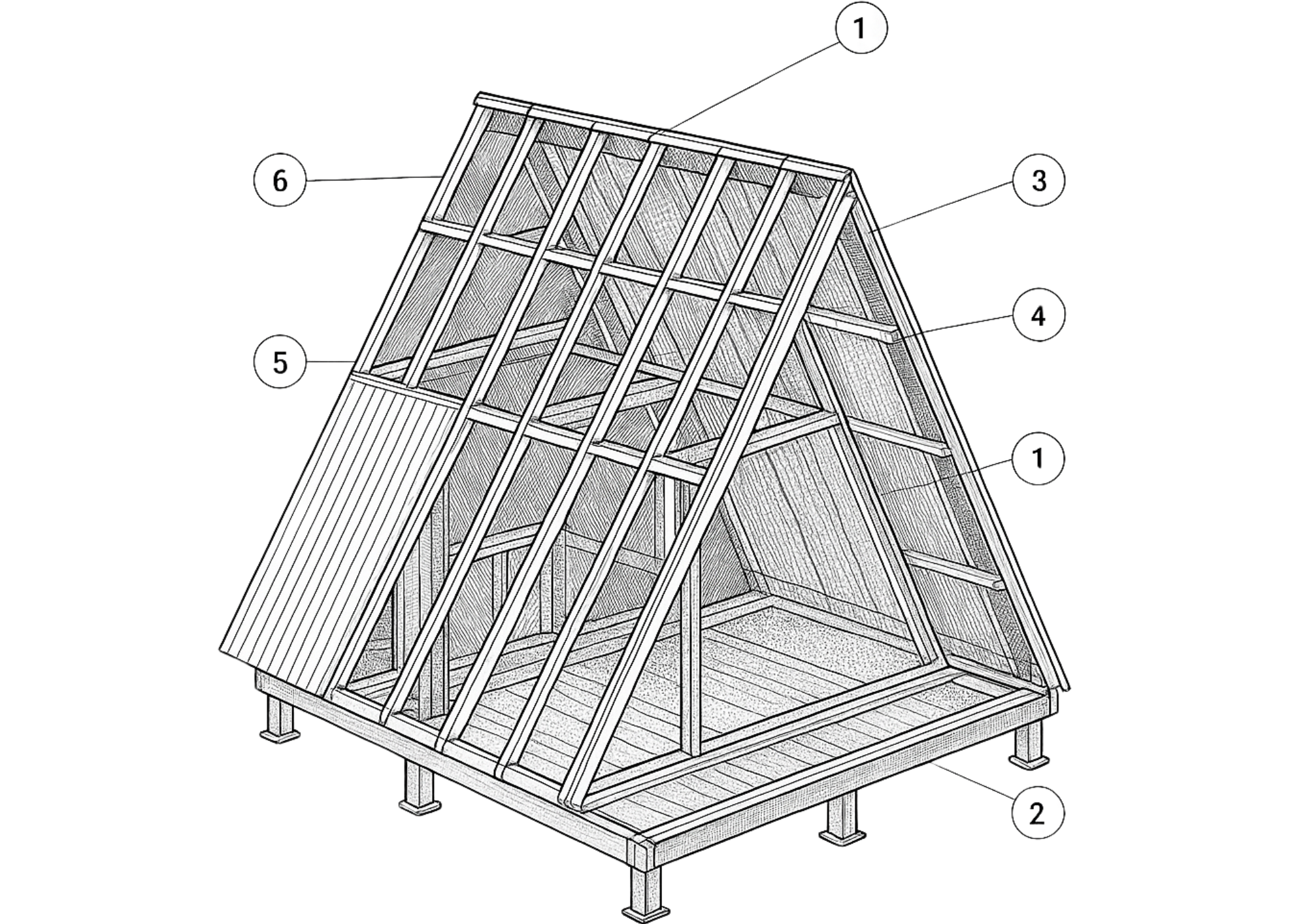 1
6
3
4
5
1
2